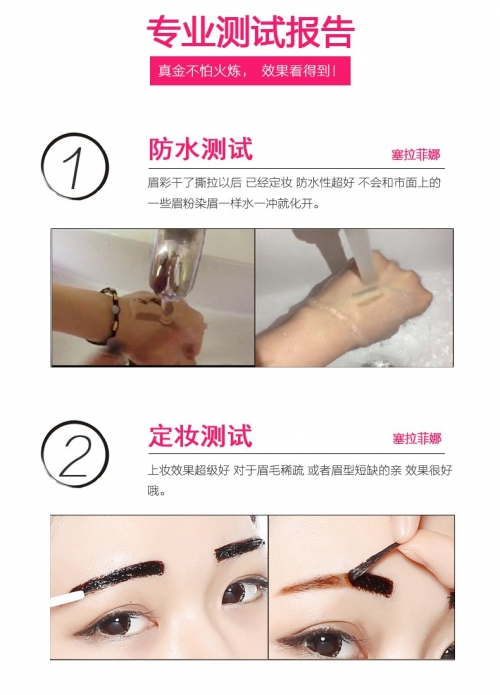 专业测试报告

真金不怕火炼，效果看得到！

1

防水测试

塞拉菲娜

眉彩干了撕拉以后 已经定妆 防水性超好 不会和市面上的一些眉粉染眉一样水一冲就化开。

2

定妆测试

塞拉菲娜

上妆效果超级好 对于眉毛稀疏 或者眉型短缺的亲 效果很好哦。